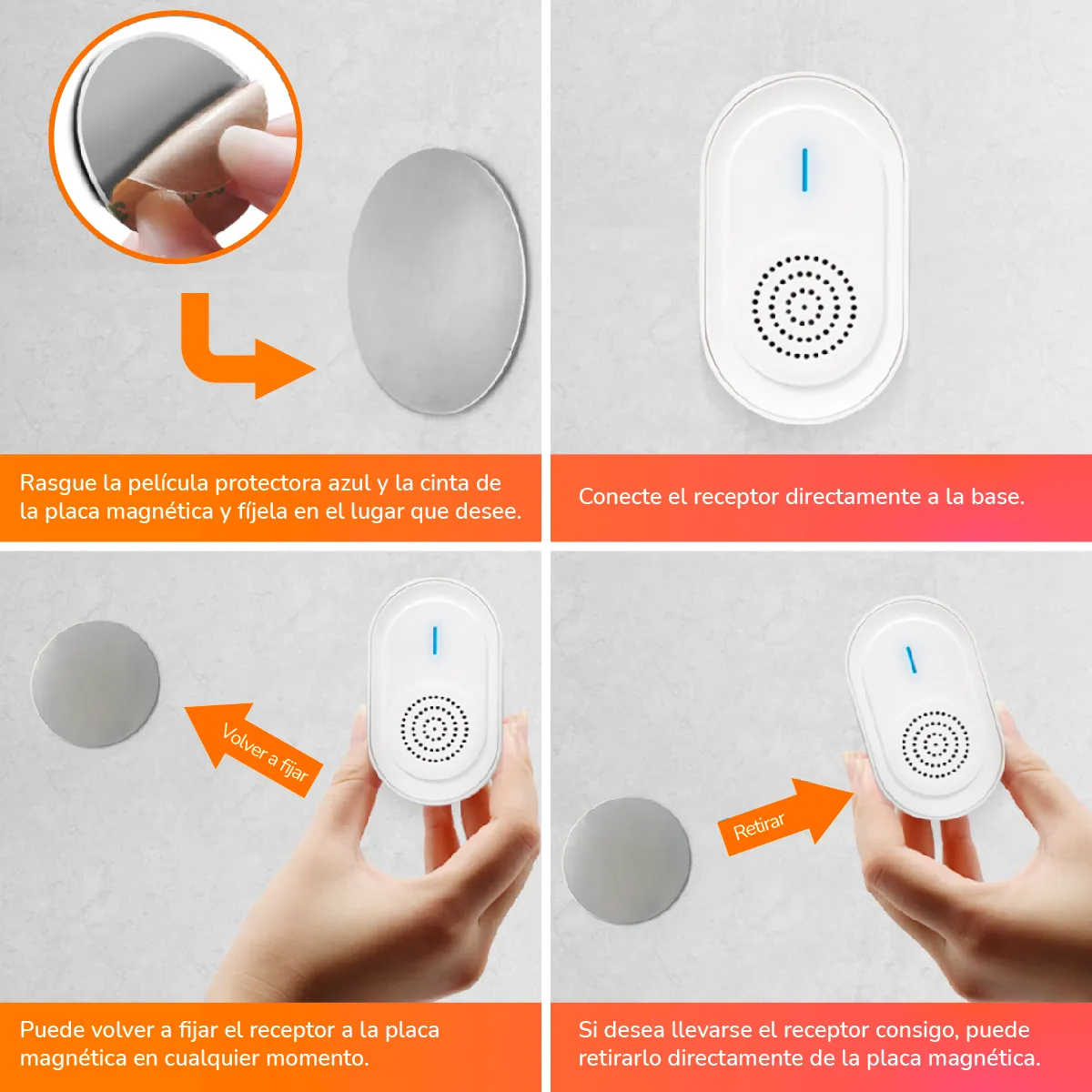 Rasgue la película protectora azul y la cinta de la placa magnética y fíjela en el lugar que desee.

Conecte el receptor directamente a la base.

Volver a fijar

Puede volver a fijar el receptor a la placa magnética en cualquier momento.

Retirar

Si desea llevarse el receptor consigo, puede retirarlo directamente de la placa magnética.